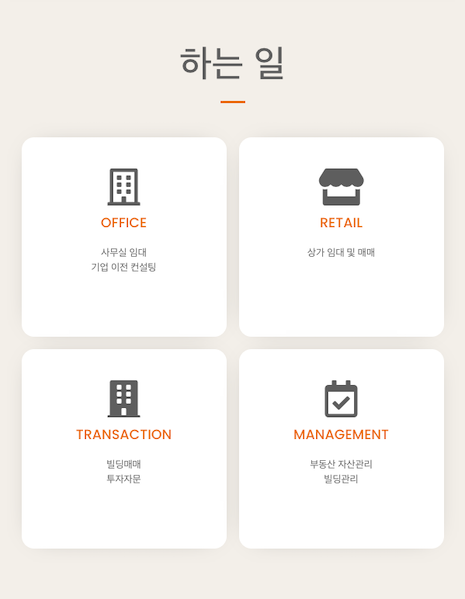 하는 일

OFFICE

사무실 임대
기업 이전 컨설팅

RETAIL

상가 임대 및 매매

TRANSACTION

빌딩매매
투자자문

MANAGEMENT

부동산 자산관리
빌딩관리